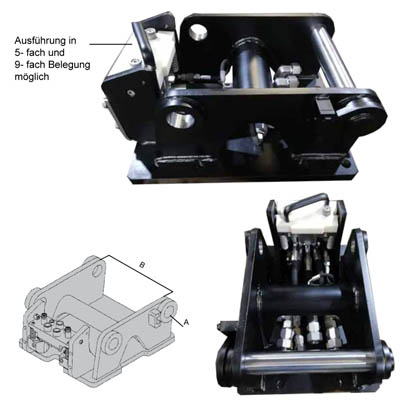 Ausführung in
5- fach und
9- fach Belegung
möglich

B

A